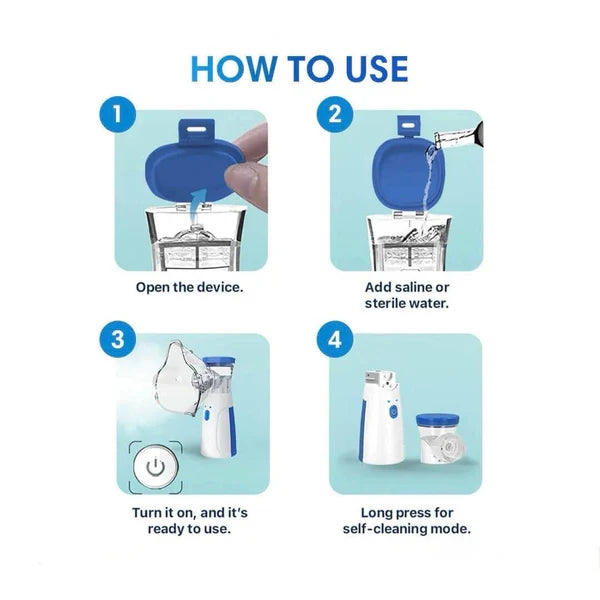 HOW TO USE

1

Open the device.

2

Add saline or sterile water.

3

Turn it on, and it's ready to use.

4

Long press for self-cleaning mode.