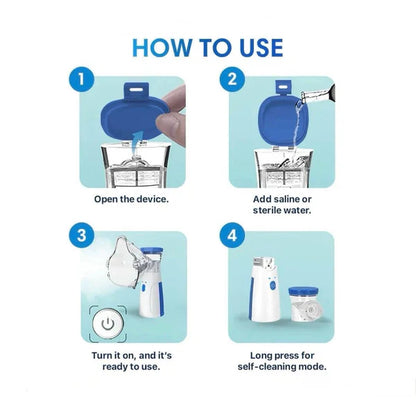 HOW TO USE

1

Open the device.

2

Add saline or sterile water.

3

Turn it on, and it's ready to use.

4

Long press for self-cleaning mode.